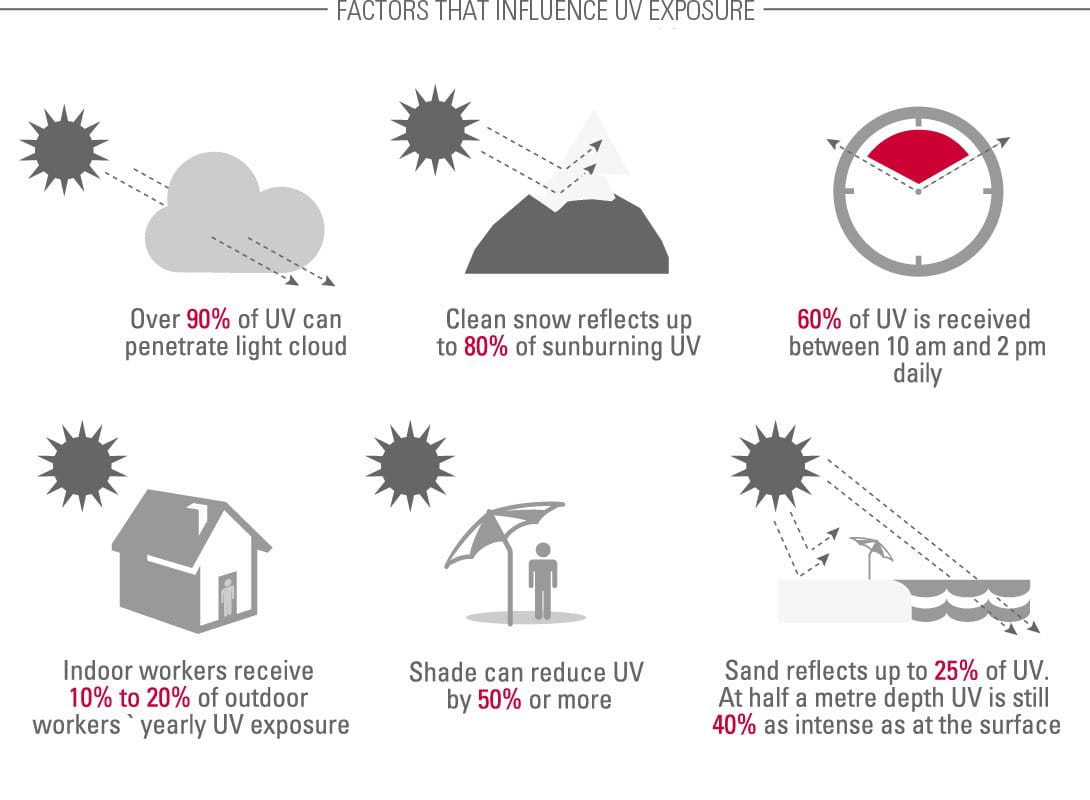 FACTORS THAT INFLUENCE UV EXPOSURE

Over 90% of UV can penetrate light cloud

Clean snow reflects up to 80% of sunburning UV

60% of UV is received between 10 am and 2 pm daily

Indoor workers receive 10% to 20% of outdoor workers ` yearly UV exposure

Shade can reduce UV by 50% or more

Sand reflects up to 25% of UV. At half a metre depth UV is still 40% as intense as at the surface